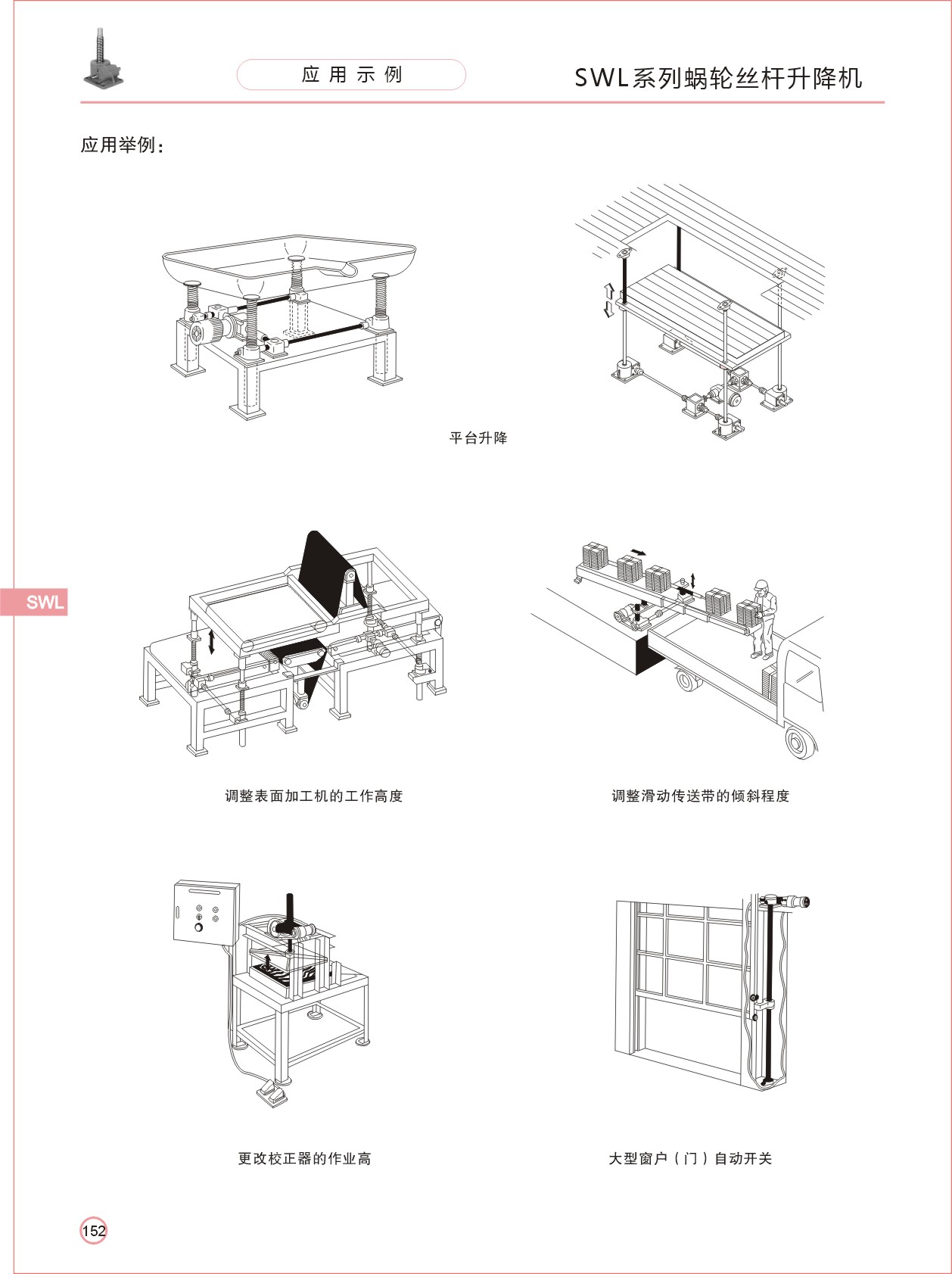 应用示例

SWL系列蜗轮丝杆升降机

应用举例：

平台升降

SWL

调整表面加工机的工作高度

调整滑动传送带的倾斜程度

更改校正器的作业高

大型窗户（门）自动开关

152